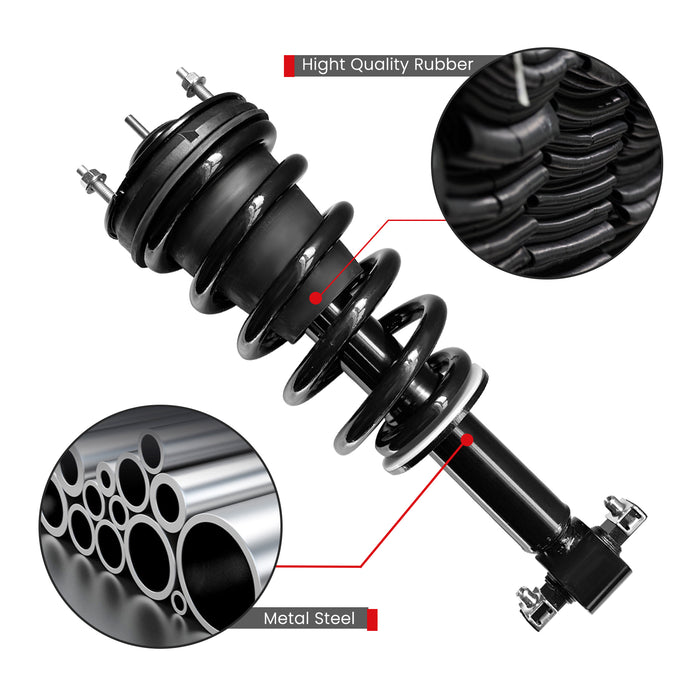 Hight Quality Rubber

Metal Steel