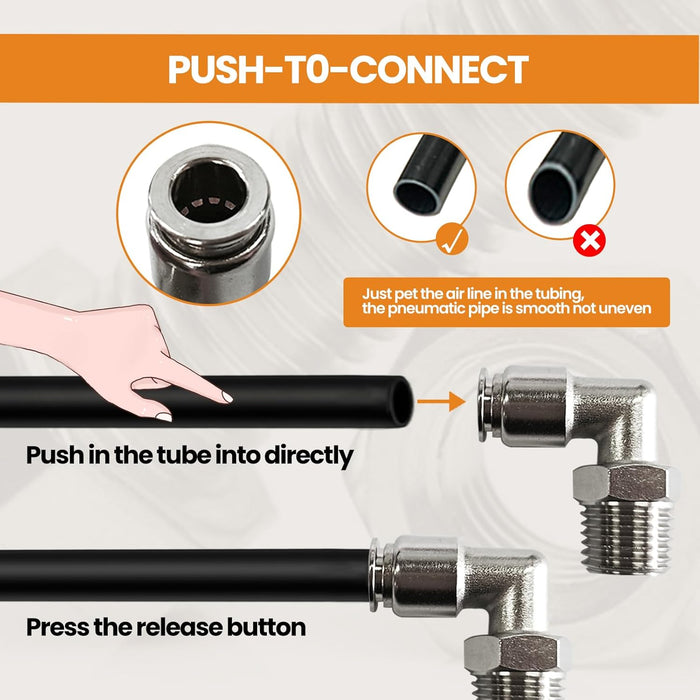 PUSH-T0-CONNECT

Just pet the air line in the tubing, the pneumatic pipe is smooth not uneven

Push in the tube into directly

Press the release button